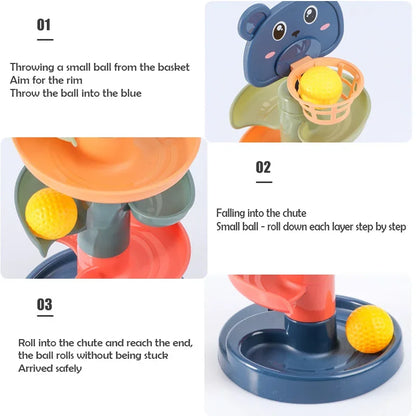 01

Throwing a small ball from the basket
Aim for the rim
Throw the ball into the blue

02

Falling into the chute
Small ball - roll down each layer step by step

03

Roll into the chute and reach the end,
the ball rolls without being stuck
Arrived safely